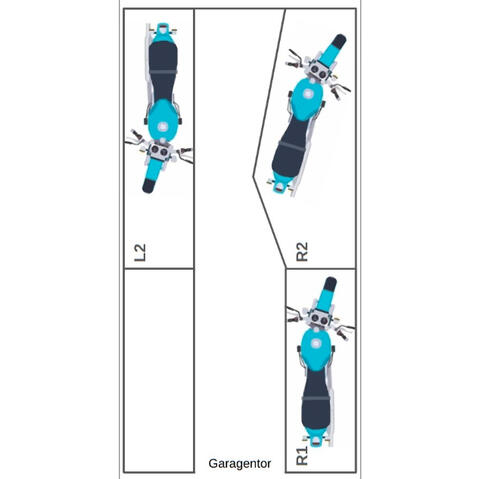 L2

R2

Garagentor

R1